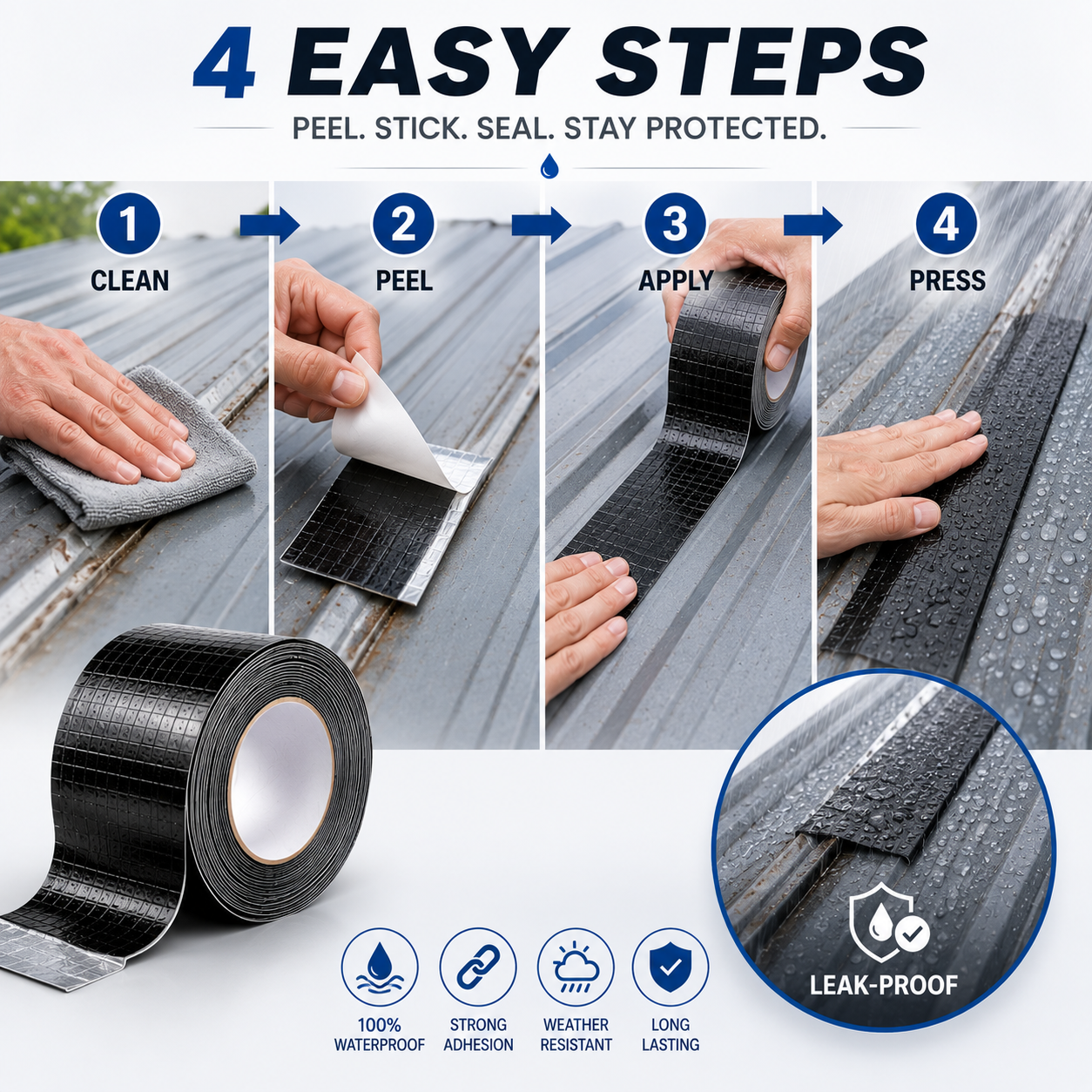 4 EASY STEPS

PEEL. STICK. SEAL. STAY PROTECTED.

1 CLEAN

2 PEEL

3 APPLY

4 PRESS

LEAK-PROOF

100% WATERPROOF

STRONG ADHESION

WEATHER RESISTANT

LONG LASTING